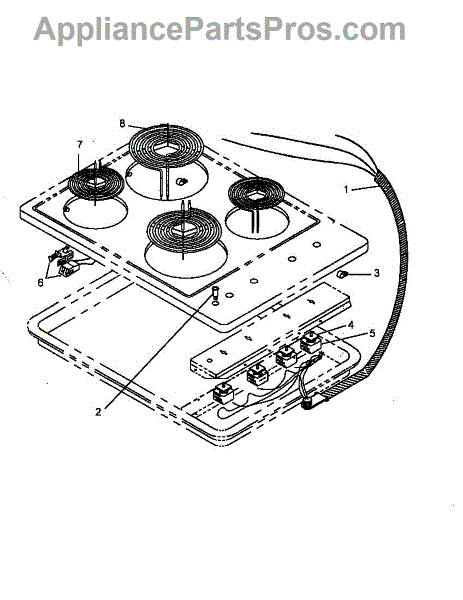 AppliancePartsPros.com

8
7
1
6
3
4
5
2