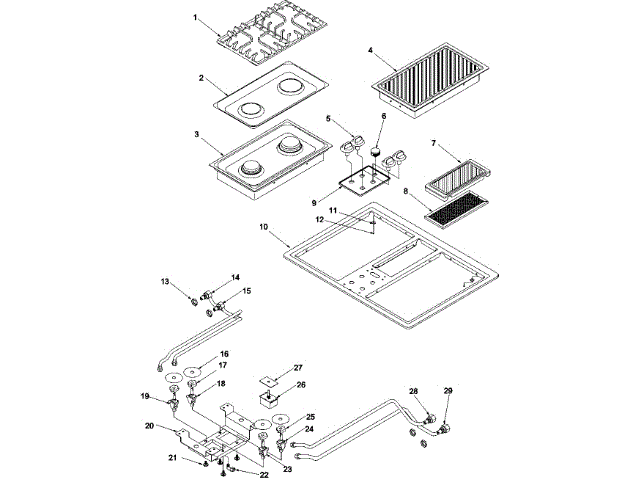 1
2
3
4
5
6
7
8
9
10
11
12
13
14
15
16
17
18
19
20
21
22
23
24
25
26
27
28
29