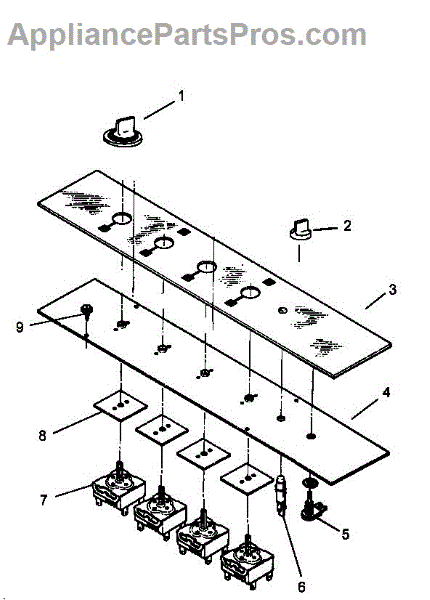 AppliancePartsPros.com

1
2
3
9
4
8
7
5
6