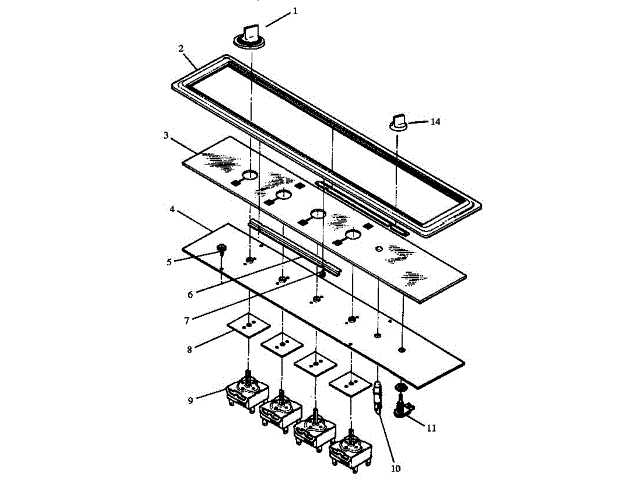 1
2
14
3
4
5
6
7
8
9
10
11