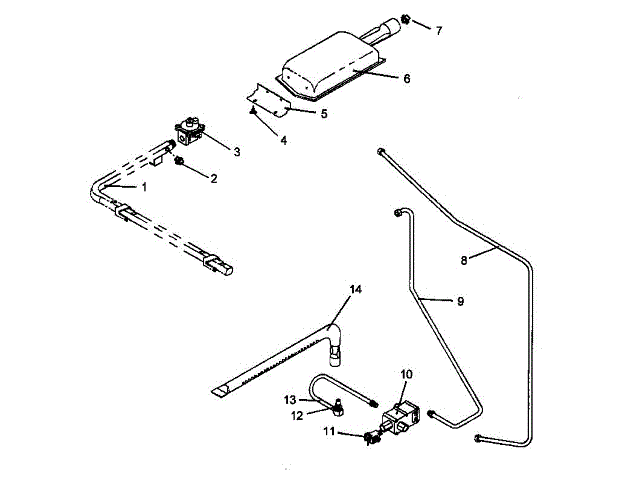 7
6
5
4
3
2
1
8
9
14
10
13
12
11