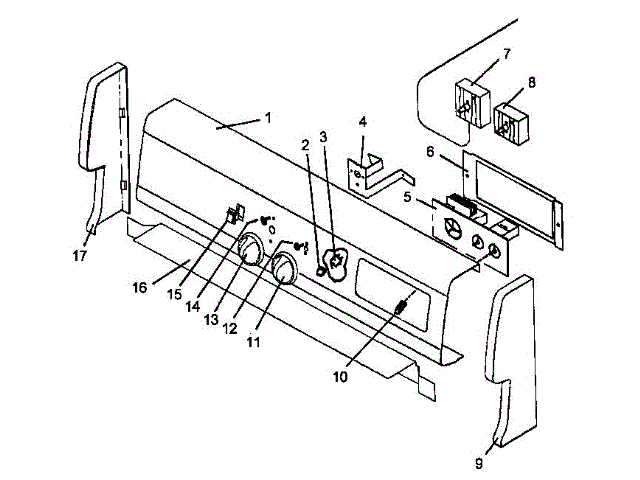 7
8
1
2
3
4
6
5
17
16
15
14
13
12
11
10
9