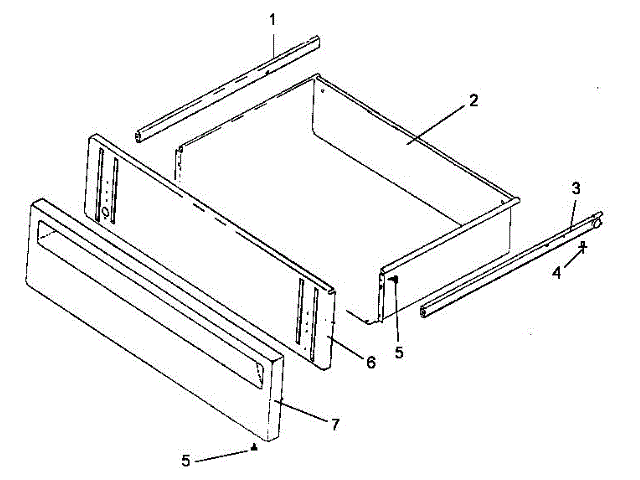 1
2
3
4
5
6
7
5