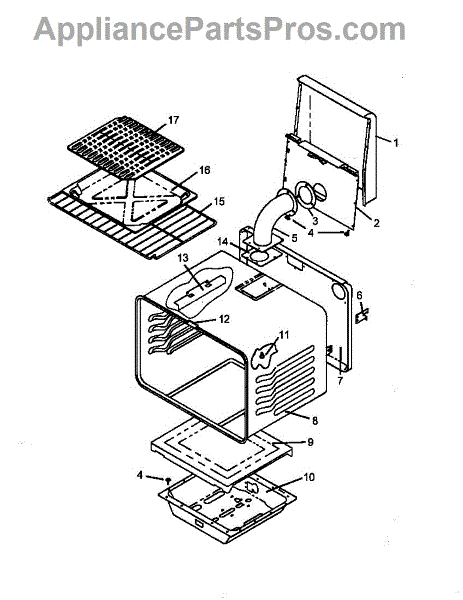 AppliancePartsPros.com

17
1
16
15
3
2
4
5
14
13
6
12
11
7
8
9
4
10