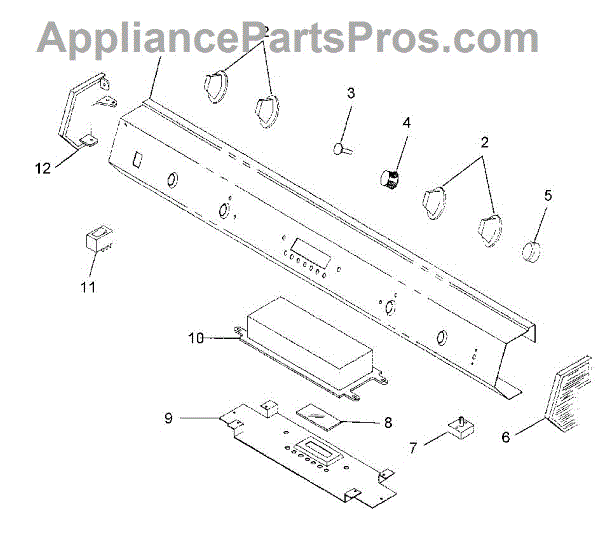 AppliancePartsPros.com

2
3
4
2
5
12
11
10
9
8
7
6