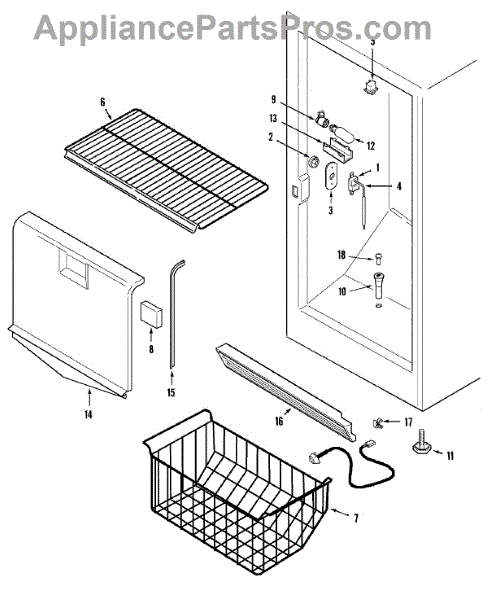 AppliancePartsPros.com

5
6
9
13
12
2
1
4
3
18
10
8
15
14
16
17
11
7