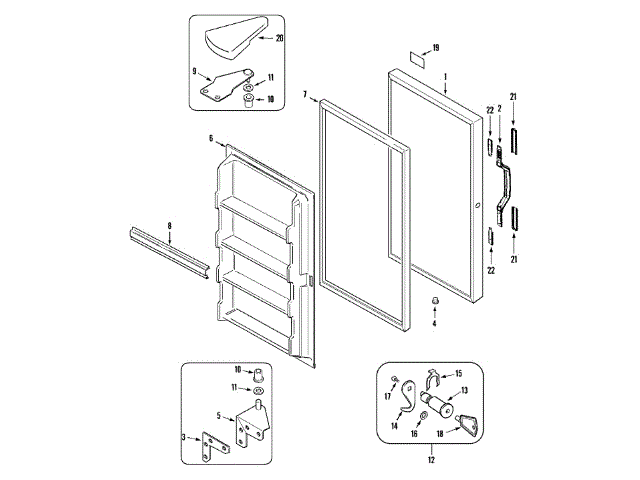 20
9
11
10
19
1
7
22
2
21
6
8
22
21
4
10
11
5
3
15
17
13
14
16
18
12