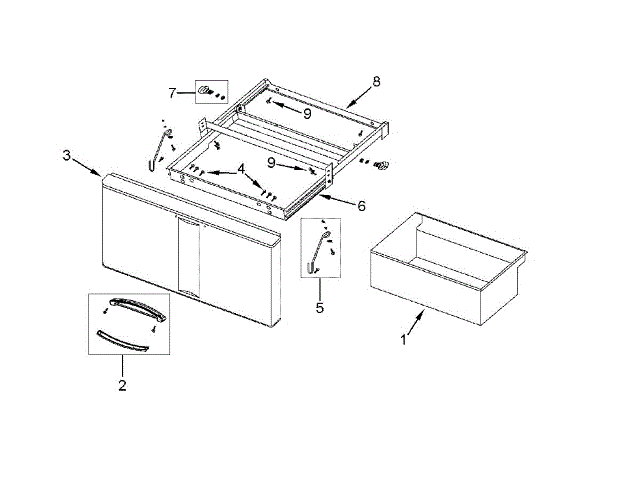 7
8
9
3
4
9
6
5
1
2