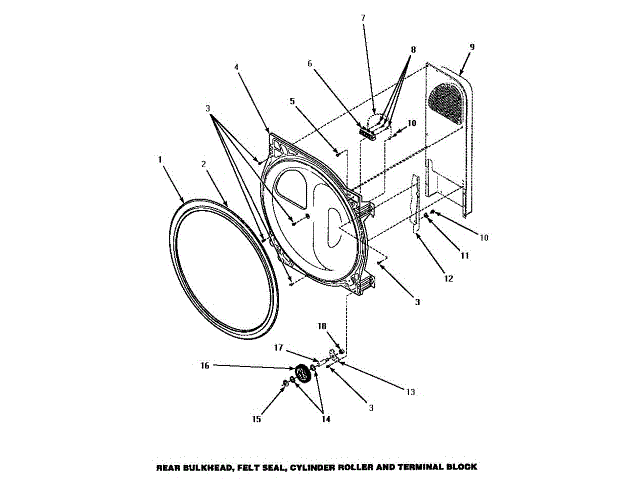 7
8
9
6
4
5
10
3
1
2
10
11
12
3
18
17
16
13
3
15
14

REAR BULKHEAD, FELT SEAL, CYLINDER ROLLER AND TERMINAL BLOCK