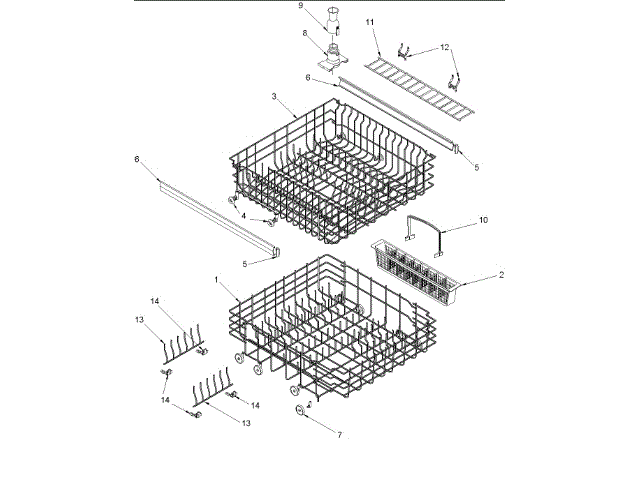 9
8
11
12
6
3
5
6
4
10
5
2
1
14
13
14
14
13
7