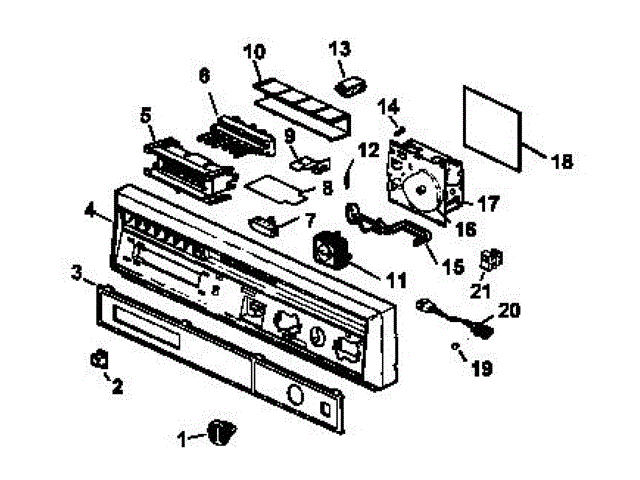 10
13
6
14
5
9
12
18
8
17
4
7
16
15
11
3
21
20
19
2
1