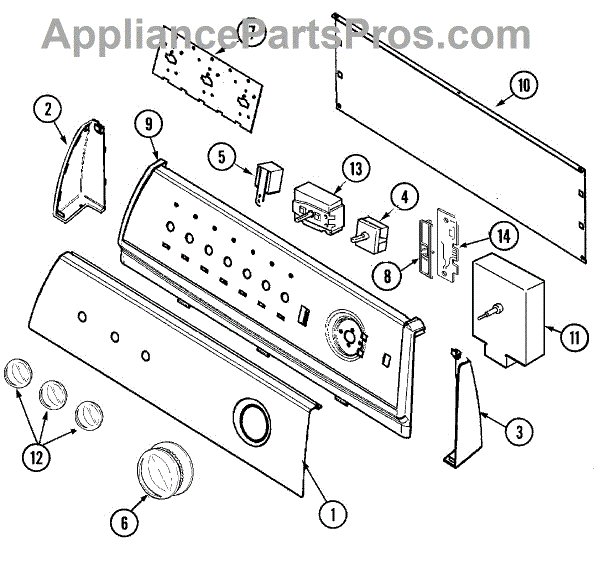 AppliancePartsPros.com

7
10
2
9
5
13
4
14
8
11
3
12
6
1