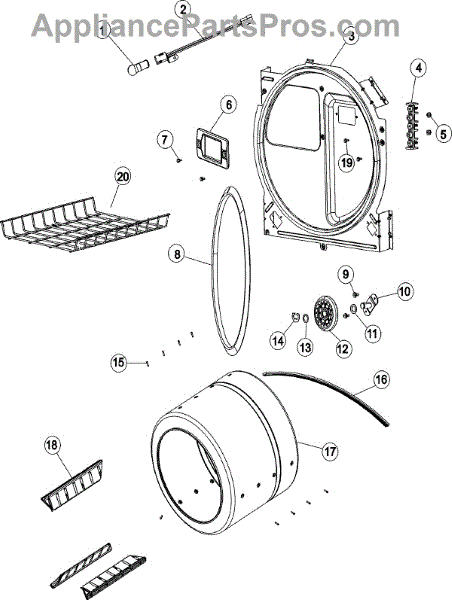 AppliancePartsPros.com

1
2
3
4
5
6
7
19
20
8
9
10
11
12
13
14
15
16
17
18