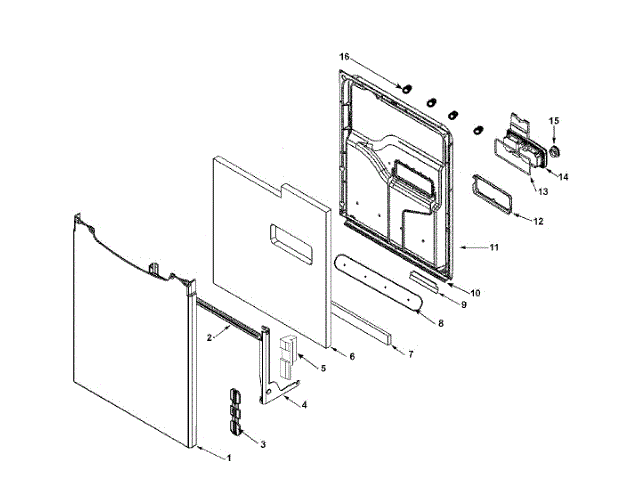 16
15
14
13
12
11
10
9
8
7
6
5
4
3
2
1