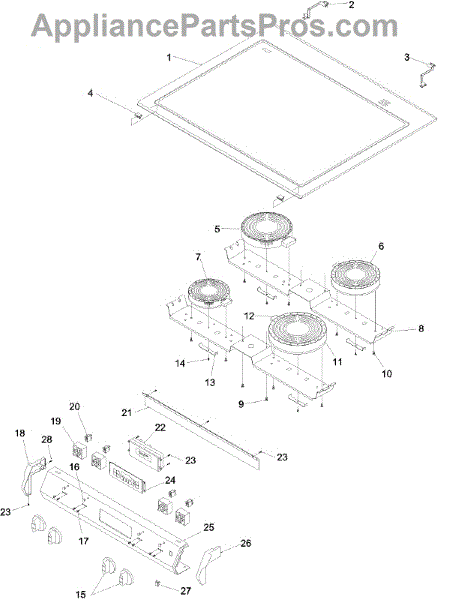 AppliancePartsPros.com

2
1
3
4
5
6
7
12
8
11
10
14
13
9
20
21
19
22
18
28
23
23
16
24
23
17
25
26
15
27