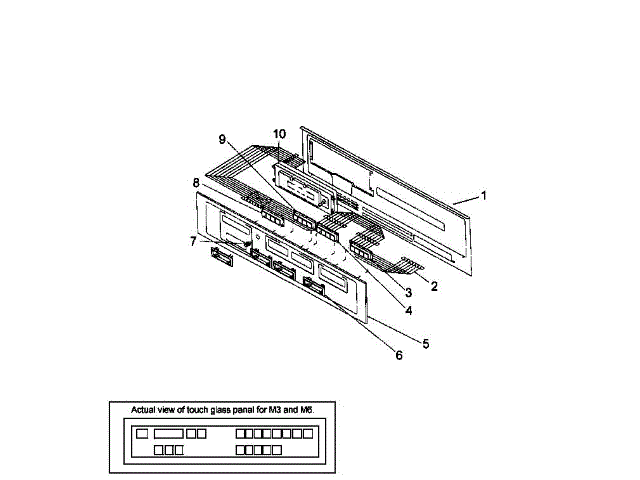 9
10
8
1
7
2
3
4
5
6

Actual view of touch glass panal for M3 and M6.