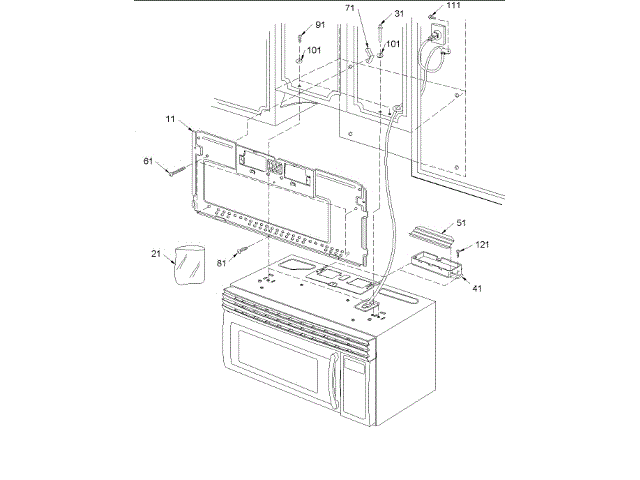 71
31
111
91
101
101
11
61
51
121
21
81
41