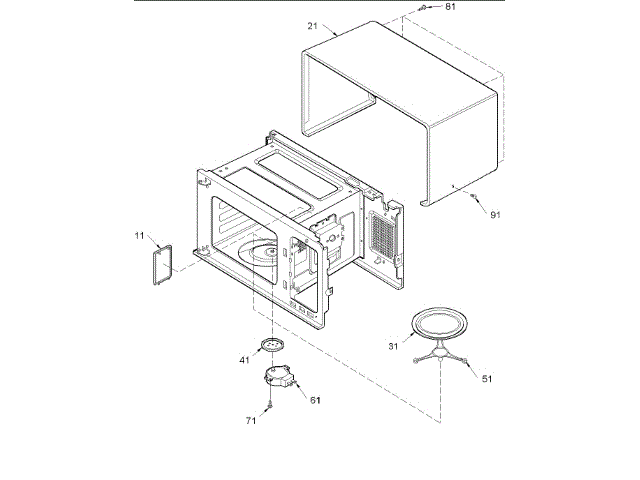 81
21
91
11
31
41
51
61
71