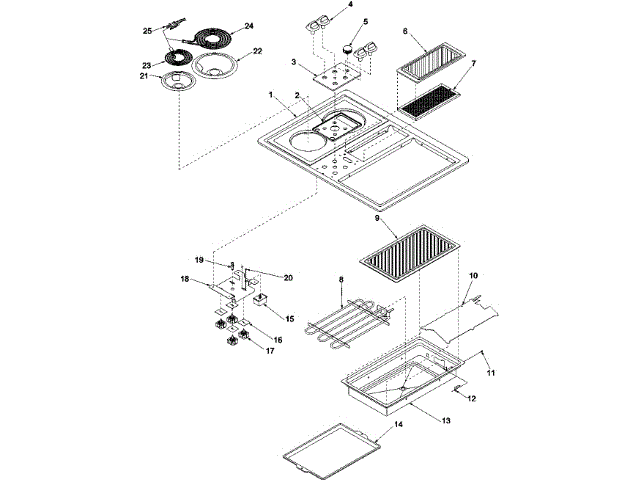 25
24
23
22
21
4
5
3
6
7
1
2
9
19
20
18
15
16
17
8
10
11
12
13
14