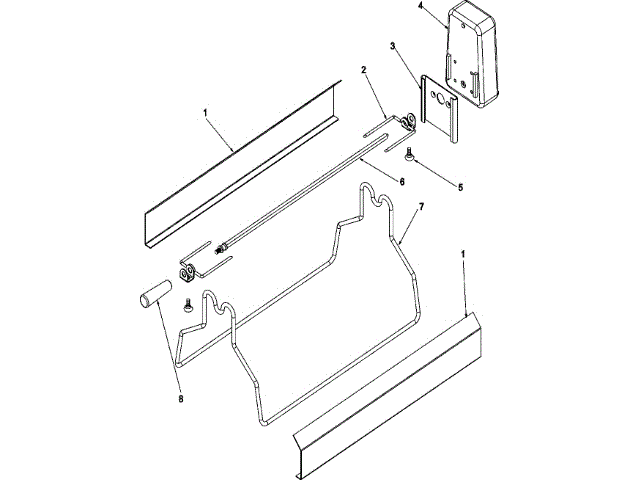 4
3
2
1
6
5
7
1
8