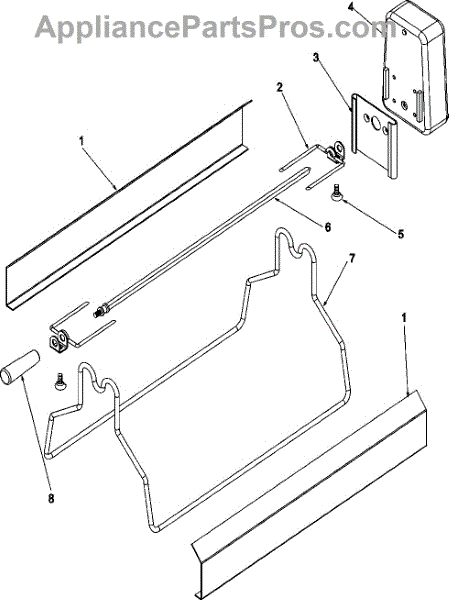 AppliancePartsPros.com

4
3
2
1
6
5
7
1
8