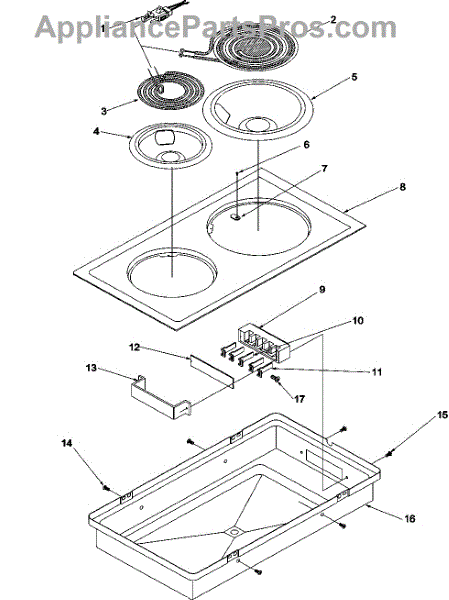 AppliancePartsPros.com

1
2
3
5
4
6
7
8
9
10
12
13
11
17
15
14
16