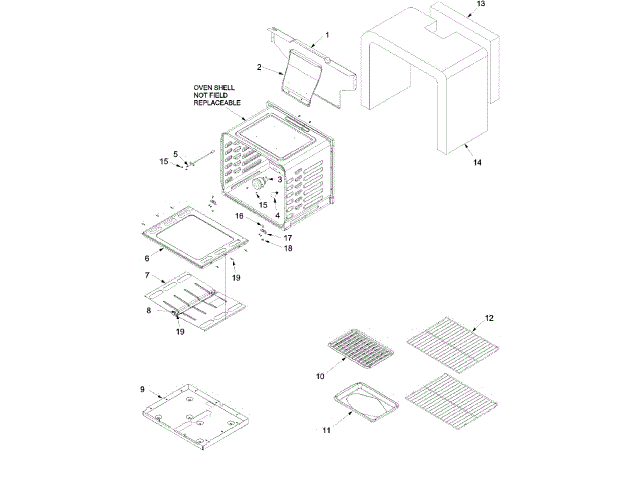 13
1
2
OVEN SHELL NOT FIELD REPLACEABLE
14
5
15
3
15
4
16
17
18
6
19
7
8
19
12
10
9
11