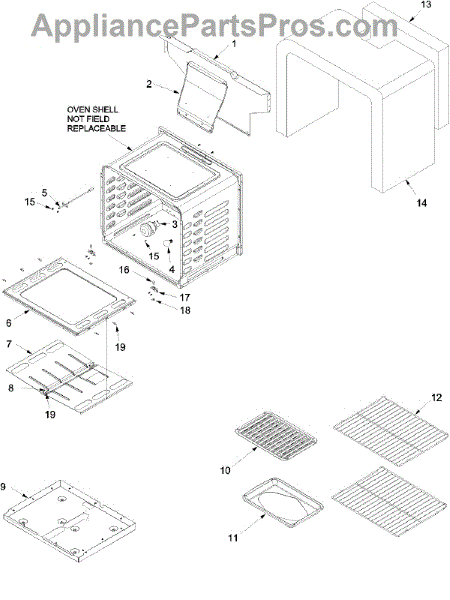 AppliancePartsPros.com

13
1
2
OVEN SHELL NOT FIELD REPLACEABLE
14
5
15
3
15
4
16
17
18
6
19
7
8
19
12
10
9
11