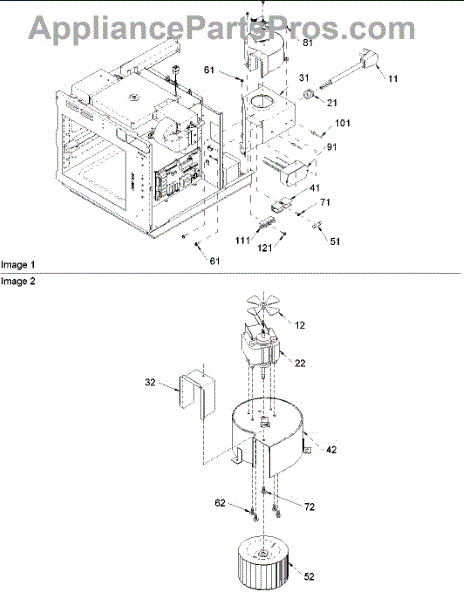 AppliancePartsPros.com

81
61
31
11
21
101
91
41
71
51
111
121
61

Image 1

Image 2

12
22
32
42
62
72
52