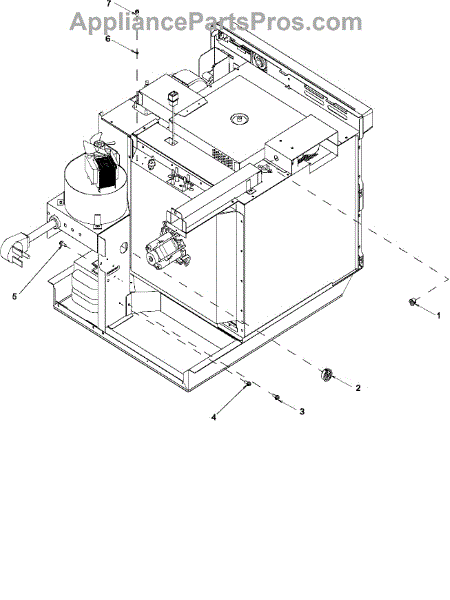 AppliancePartsPros.com

7
6
5
1
2
4
3