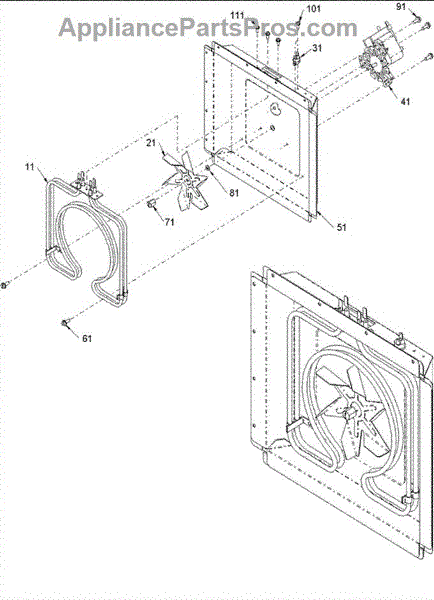 AppliancePartsPros.com

111
101
91
31
41
21
11
81
71
51
61