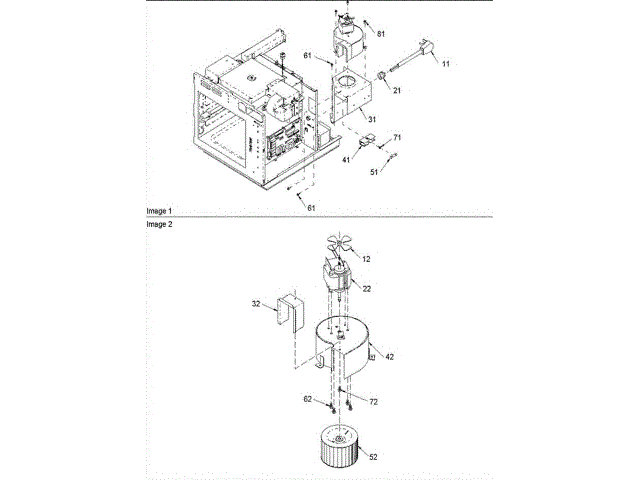 81
61
11
21
31
71
41
51
61
Image 1
Image 2
12
22
32
42
62
72
52