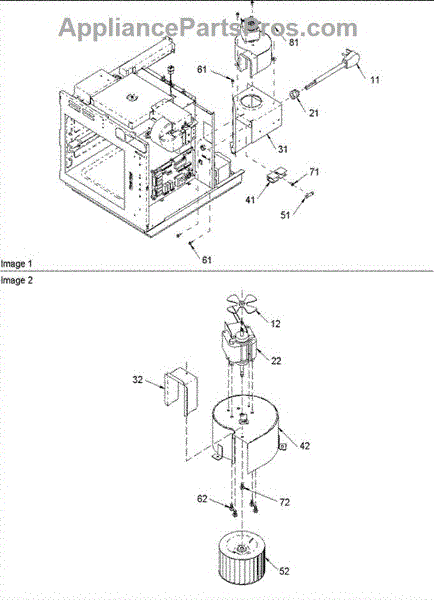 AppliancePartsPros.com

81
61
11
21
31
71
41
51
61

Image 1

Image 2

12
22
32
42
62
72
52