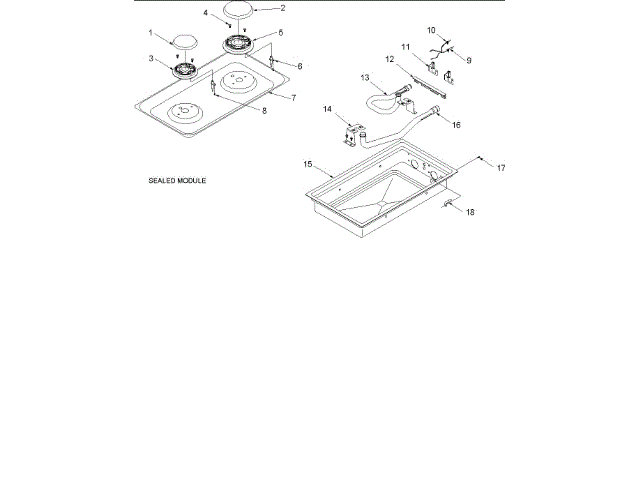 1
2
3
4
5
6
7
8
SEALED MODULE
9
10
11
12
13
14
15
16
17
18