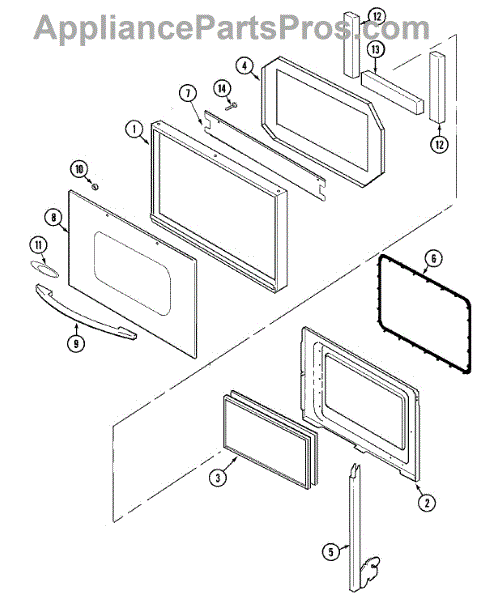 AppliancePartsPros.com

12
13
4
14
7
12
1
10
8
11
9
6
3
2
5