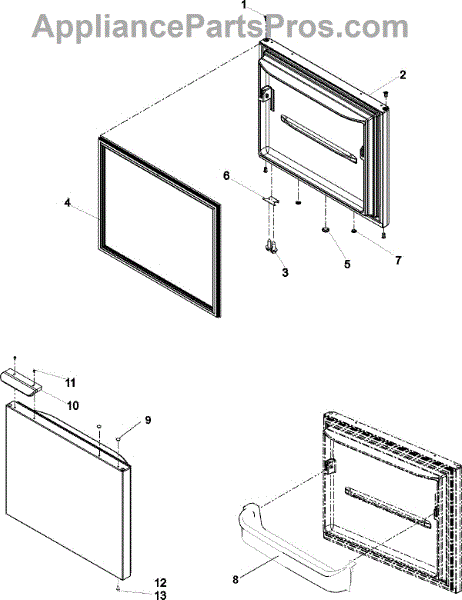 AppliancePartsPros.com

1
2
6
4
3
5
7
11
10
9
12
13
8