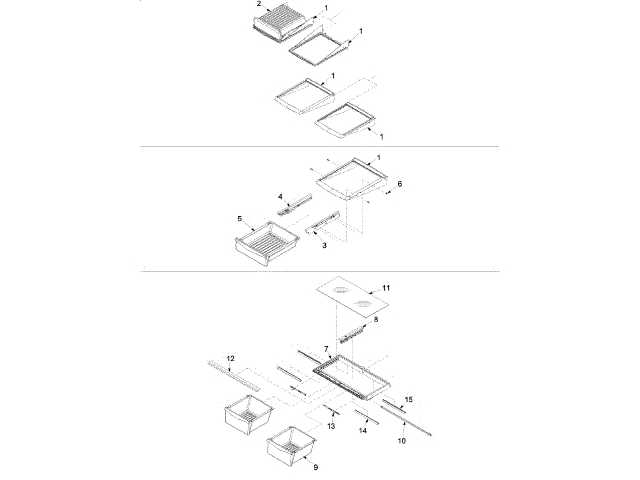 2
1
1
1
1
1
6
4
5
3
11
8
7
12
15
13
14
10
9