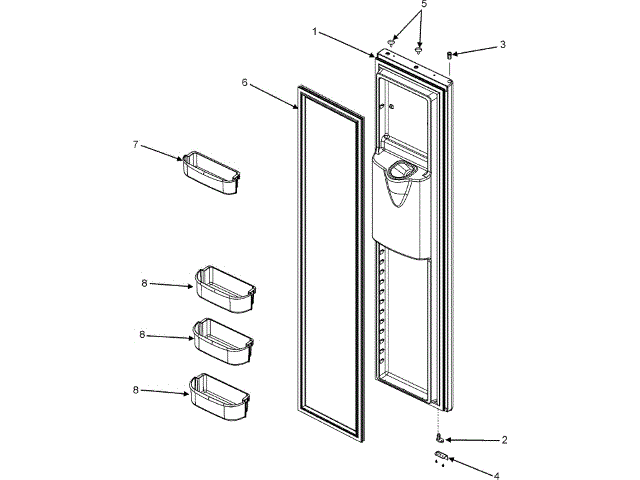 5
1
3
6
7
8
8
8
2
4