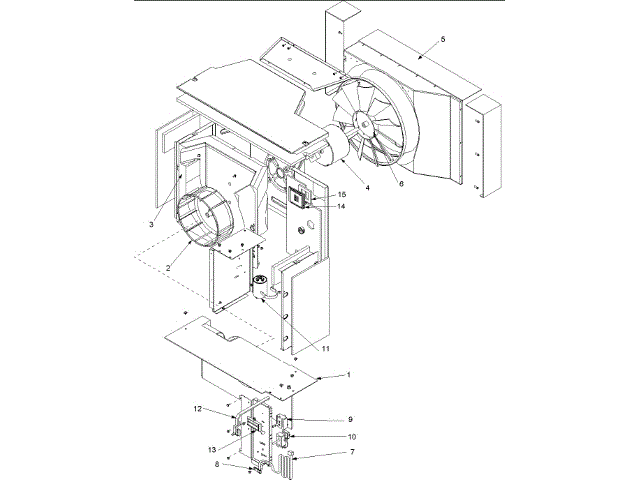 5
4
6
15
14
3
2
11
1
12
9
10
13
7
8