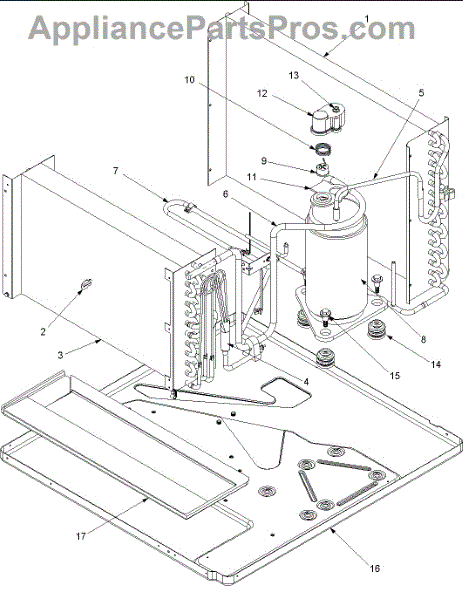 AppliancePartsPros.com

1
13
10
12
5
9
7
11
6
2
8
3
14
15
4
17
16