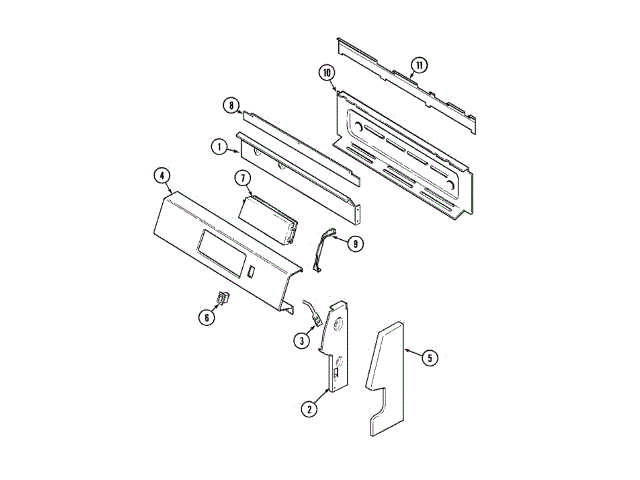 11
10
8
1
4
7
9
6
3
5
2