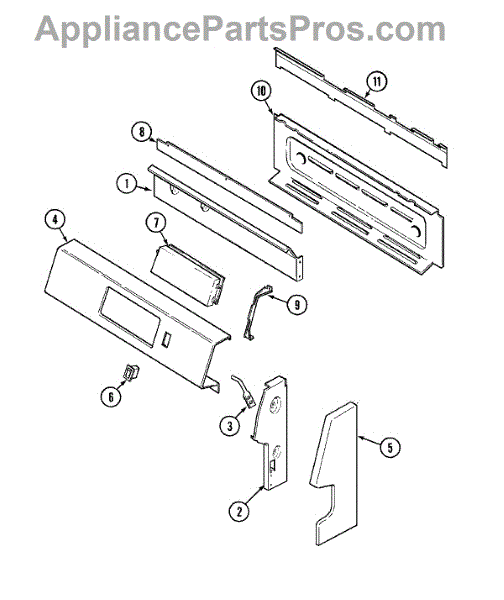 AppliancePartsPros.com

11
10
8
1
4
7
9
6
3
5
2