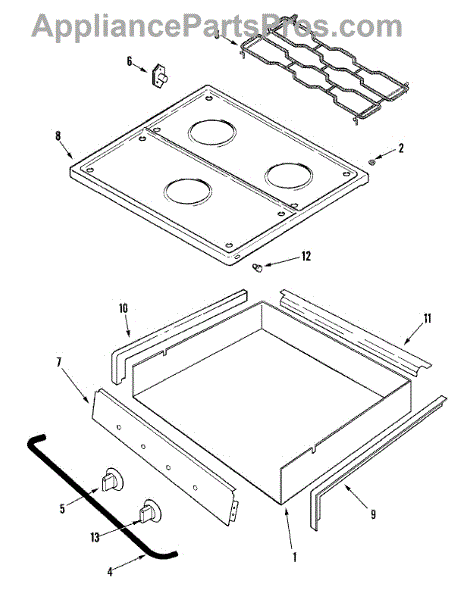 AppliancePartsPros.com

3
6
8
2
12
10
11
7
5
13
4
1
9