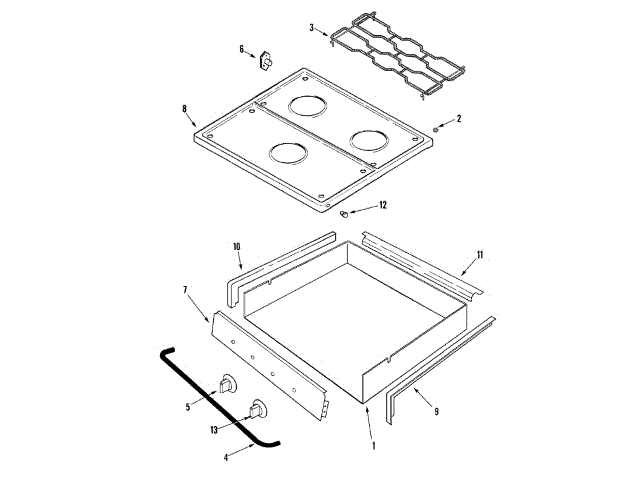 3
6
8
2
12
10
11
7
5
13
4
1
9