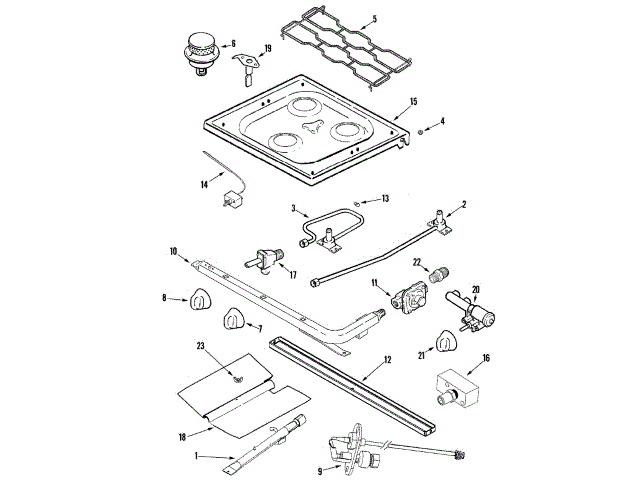 5
6
19
15
4
14
13
3
2
10
17
22
11
20
8
7
23
21
12
16
18
1
9