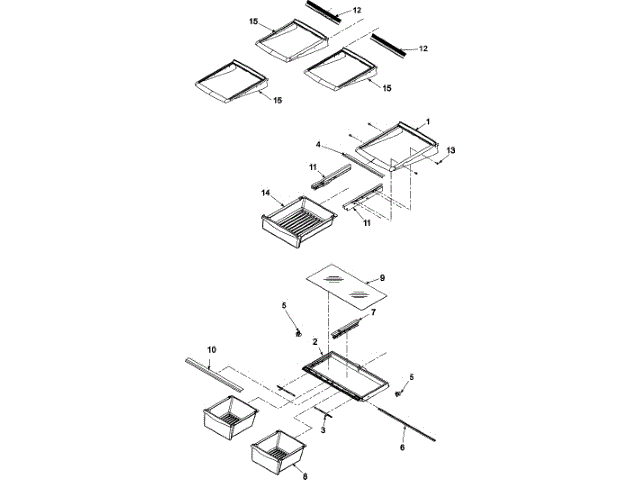 12
15
12
15
15
1
4
13
11
14
11
9
5
7
2
10
5
3
6
8