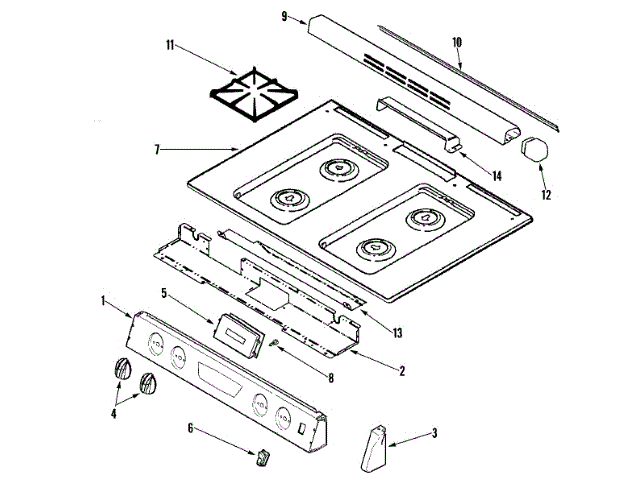 9
10
11
7
14
12
1
5
13
2
8
4
6
3