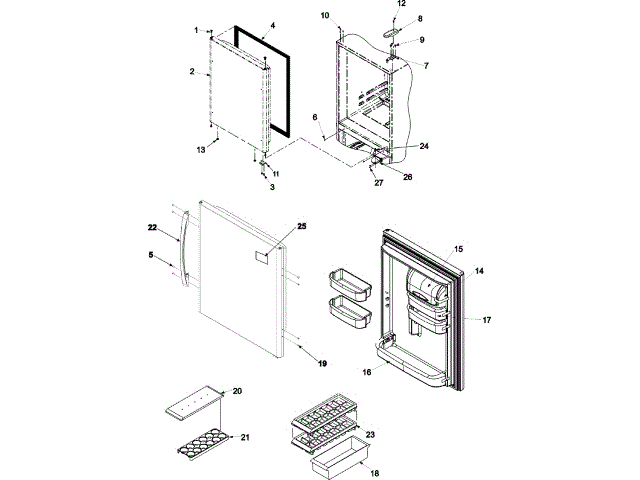 1
4
2
13
11
3
10
12
8
9
7
6
24
26
27
22
5
25
19
15
14
17
16
20
21
23
18