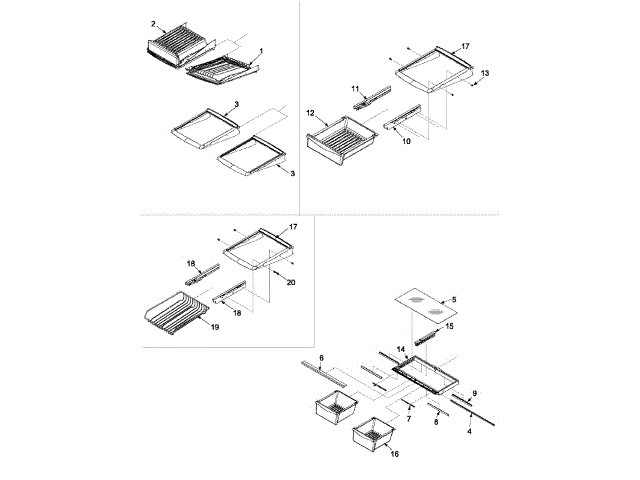 2
1
3
3
17
13
11
12
10
17
18
20
18
19
5
15
14
6
9
7
8
4
16