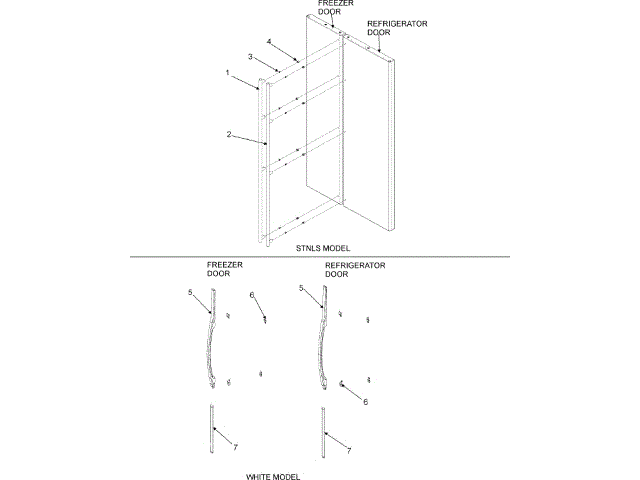 FREEZER DOOR

REFRIGERATOR DOOR

4

3

1

2

STNLS MODEL

FREEZER DOOR

REFRIGERATOR DOOR

5

6

5

6

7

7

WHITE MODEL